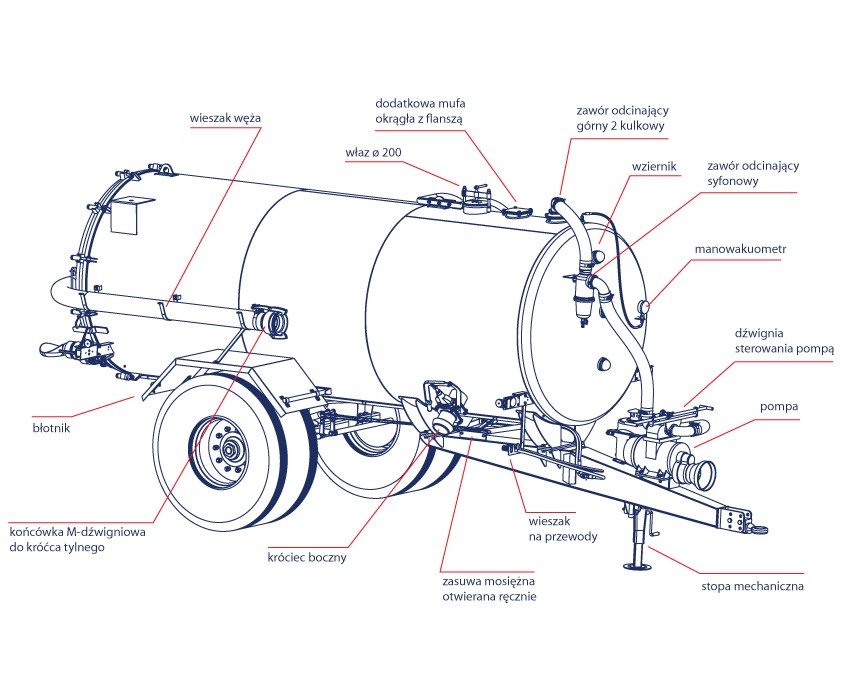 wieszak węża

dodatkowa mufa okrągła z flanszą

właz ø 200

zawór odcinający górny 2 kulkowy

wziernik

zawór odcinający syfonowy

manowakuometr

dźwignia sterowania pompą

pompa

błotnik

końcówka M-dźwigniowa do króćca tylnego

króciec boczny

zasuwa mosiężna otwierana ręcznie

wieszak na przewody

stopa mechaniczna